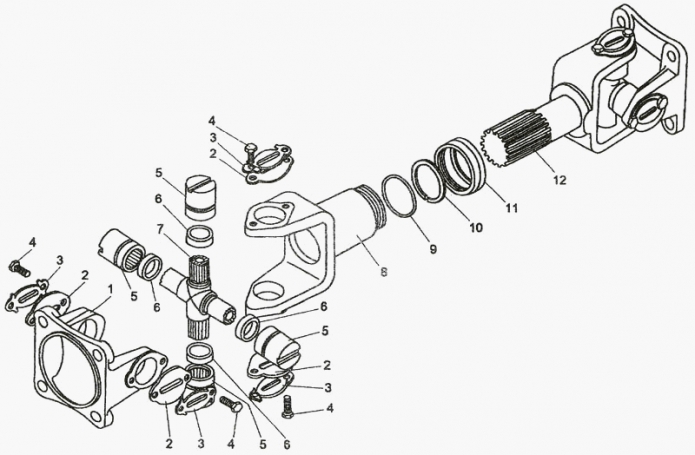 4
3
2
5
6
7
4
3
2
1
5
6
8
9
10
11
12
6
5
2
3
4
2
3
4
5
6