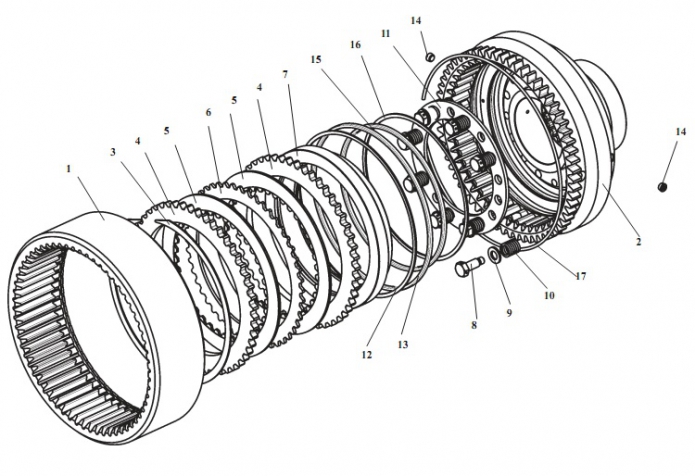 14
11
16
15
7
4
5
6
5
4
3
1
14
2
17
10
9
8
13
12