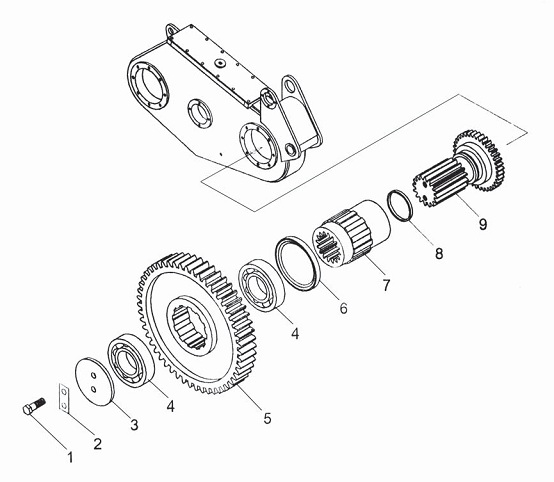 9
8
7
6
4
5
4
3
2
1