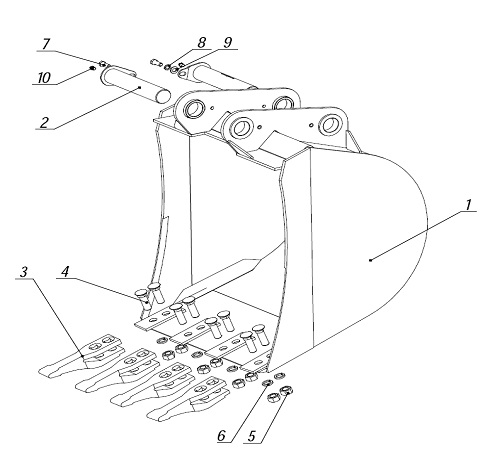 7
8
9
10
2
1
3
4
6
5