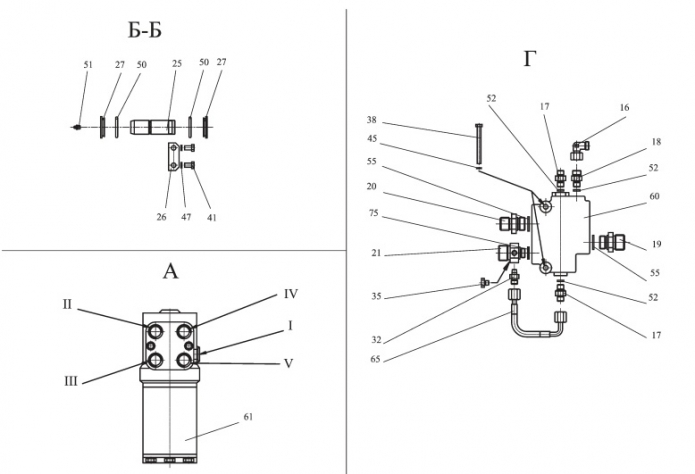 Б-Б

51
27
50
25
50
27
26
47
41

А

II
IV
I
III
V
61

Г

52
17
16
38
45
18
55
52
20
60
75
19
21
55
35
52
32
17
65