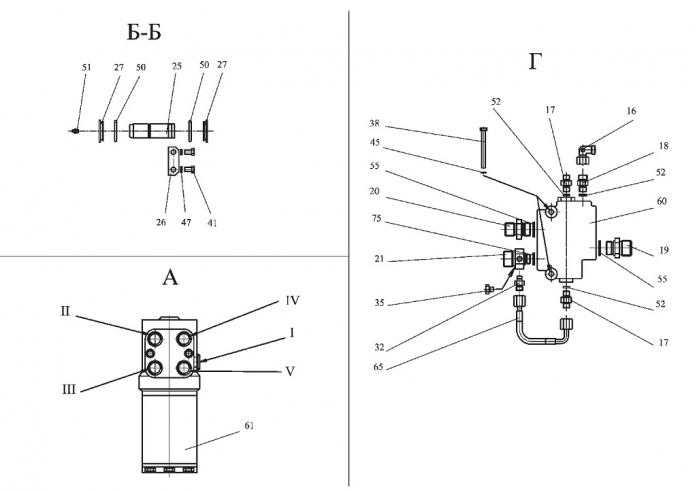 Б-Б

51 27 50 25 50 27

26 47 41

А

II
IV
I
V
III
61

Г

52 17 16
38
45 18
55 52
20 60
75
21 19
55
35 52
32 17
65