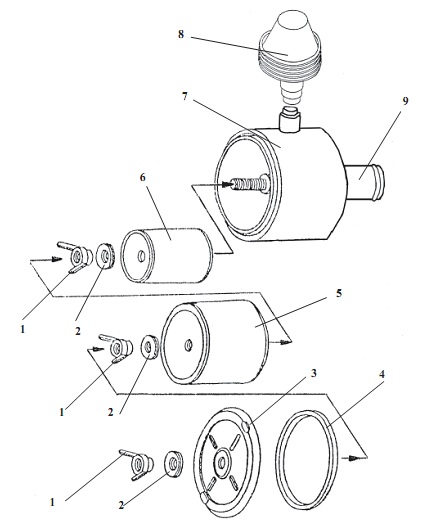 8
7
9
6
1
2
5
1
2
3
4
1
2