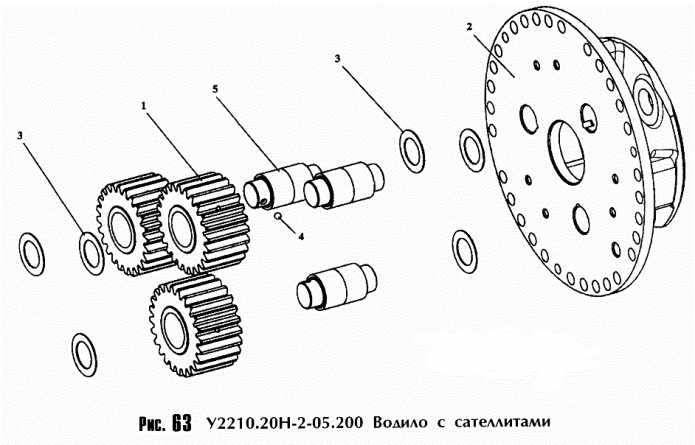 2
3
5
1
3
4

Рис. 63 У2210.20Н-2-05.200 Водило с сателлитами