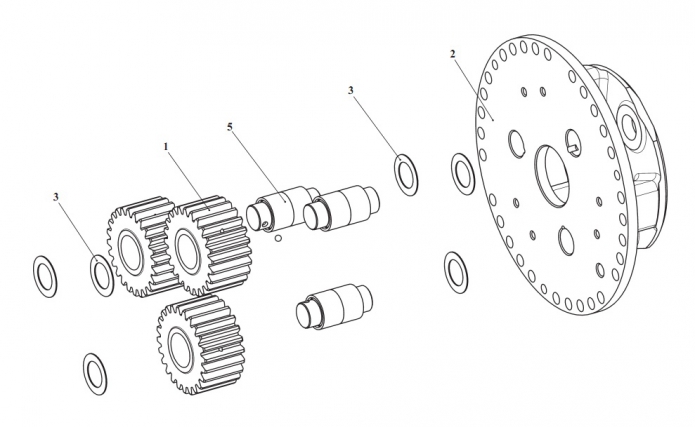 2
3
5
1
3