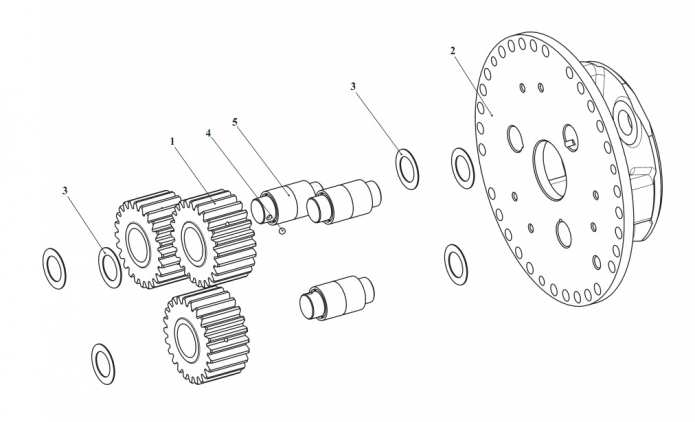 2
3
5
4
1
3