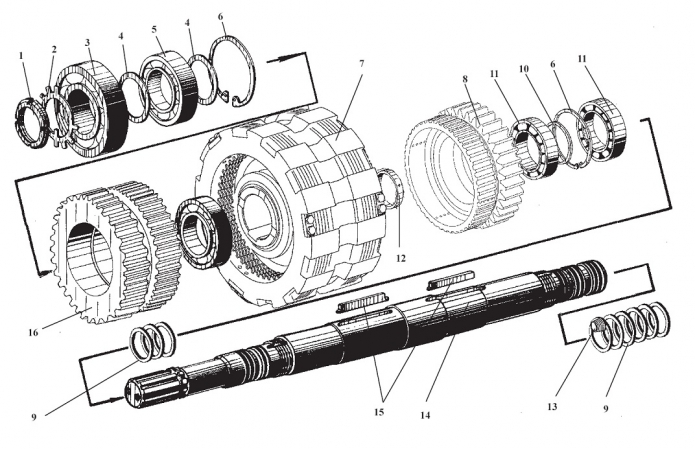 1
2
3
4
5
4
6
7
8
11
10
6
11
12
16
9
15
14
13
9