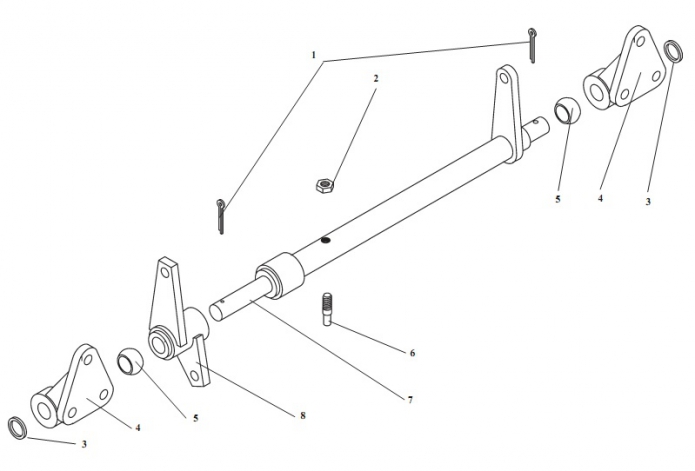 1
2
5
4
3
6
7
8
5
4
3