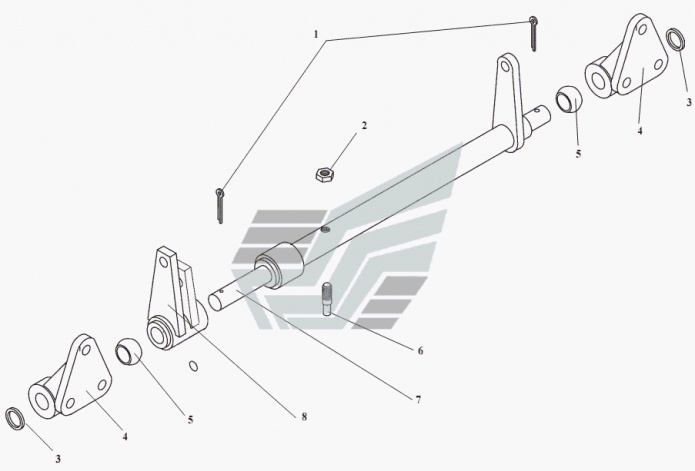 1
2
3
4
5
6
7
8
5
4
3