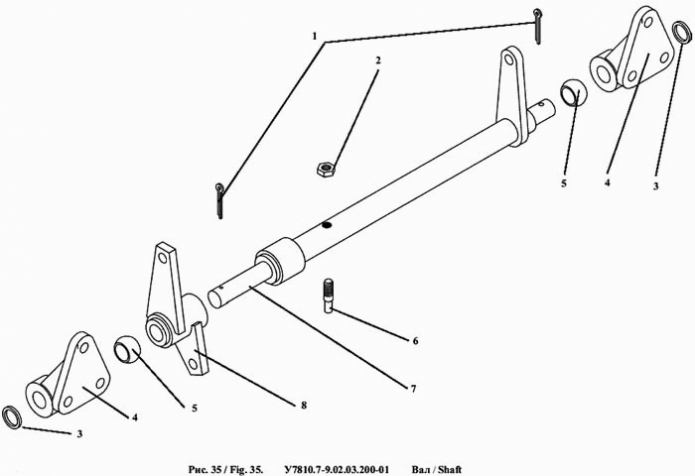 1
2
5
4
3
6
7
8
5
4
3

Рис. 35 / Fig. 35. У7810.7-9.02.03.200-01 Вал / Shaft