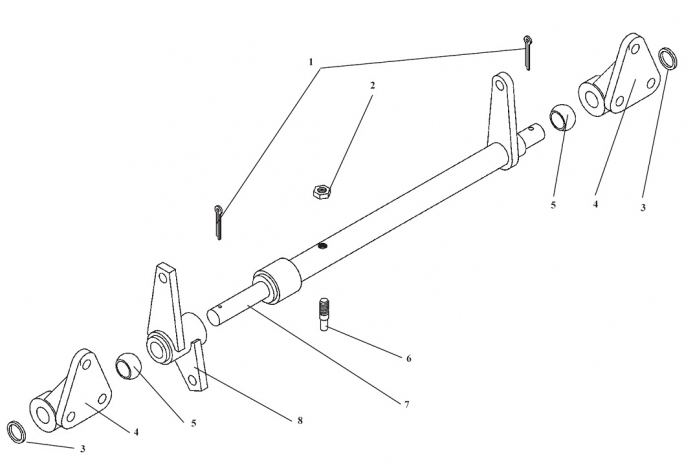 1
2
5
4
3
6
7
8
5
4
3