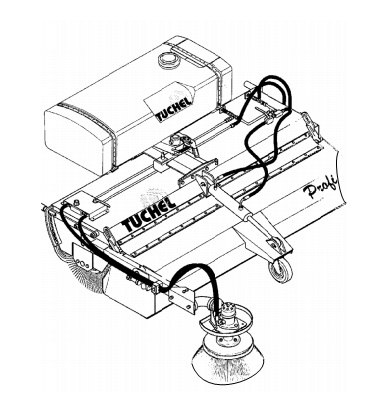 TUCHEL
TUCHEL
Profi