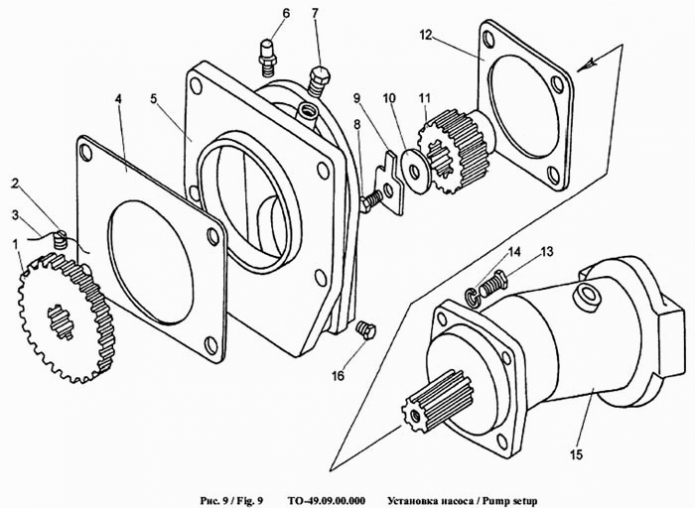 6
7
12
4
5
9
10
11
8
2
3
1
14
13
16
15

Рис. 9 / Fig. 9 ТО-49.09.00.000 Установка насоса / Pump setup