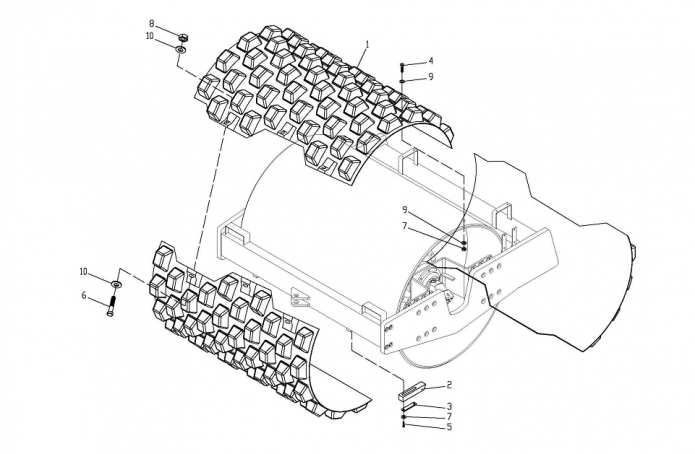 8
10
1
4
9
9
7
10
6
2
3
7
5