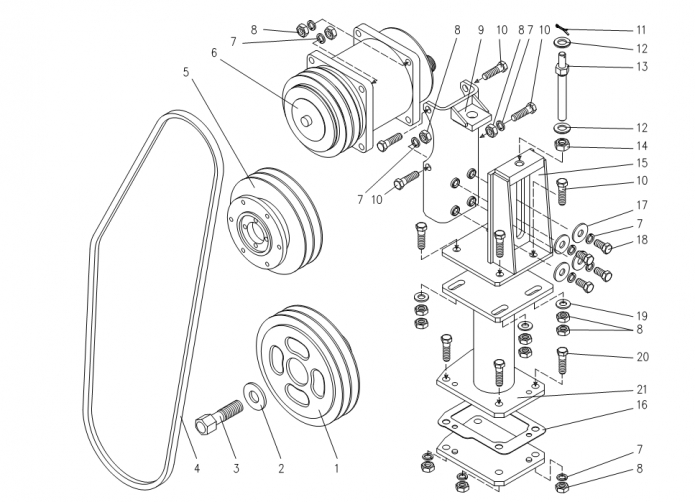 8
7
6
5
8
9
10
8
7
10
11
12
13
12
14
15
10
17
7
18
7
10
19
8
20
21
16
7
8
4
3
2
1