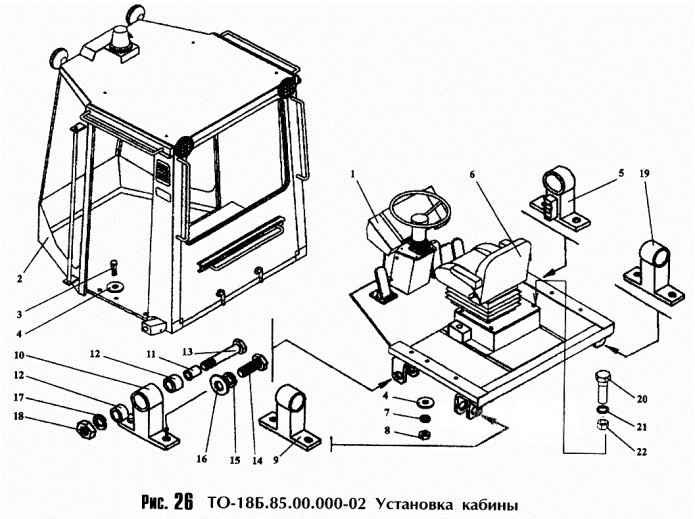 1
6
5
19
2
3
4
10
12
11
13
12
17
18
16
15
14
9
4
7
8
20
21
22

Рис. 26 ТО-18Б.85.00.000-02 Установка кабины