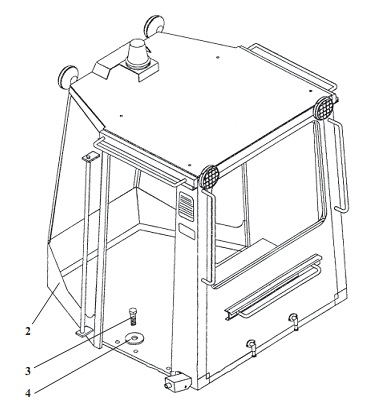 2
3
4