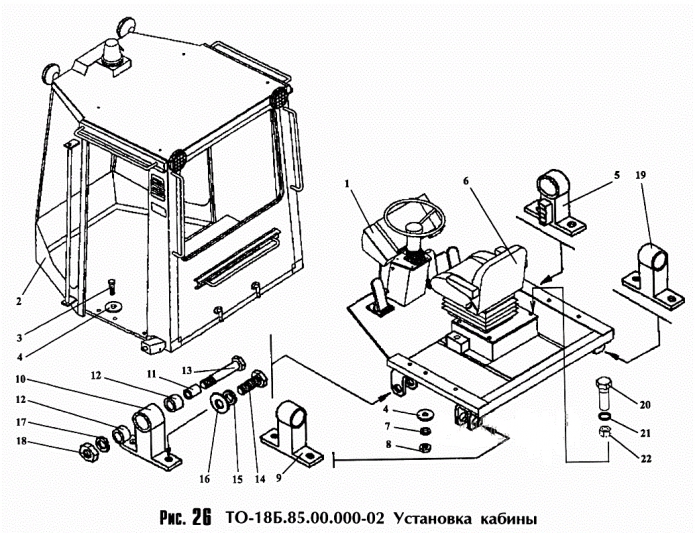 1
6
5
19
2
3
4
10
12
11
13
12
17
18
16
15
14
9
4
7
8
20
21
22

Рис. 26 ТО-18Б.85.00.000-02 Установка кабины