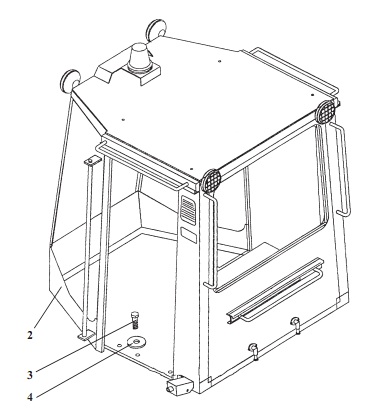 2
3
4