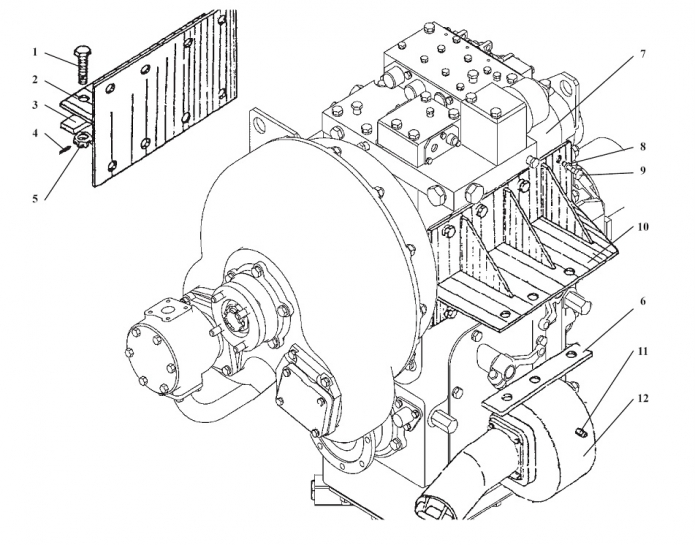 1
2
3
4
5
7
8
9
10
6
11
12