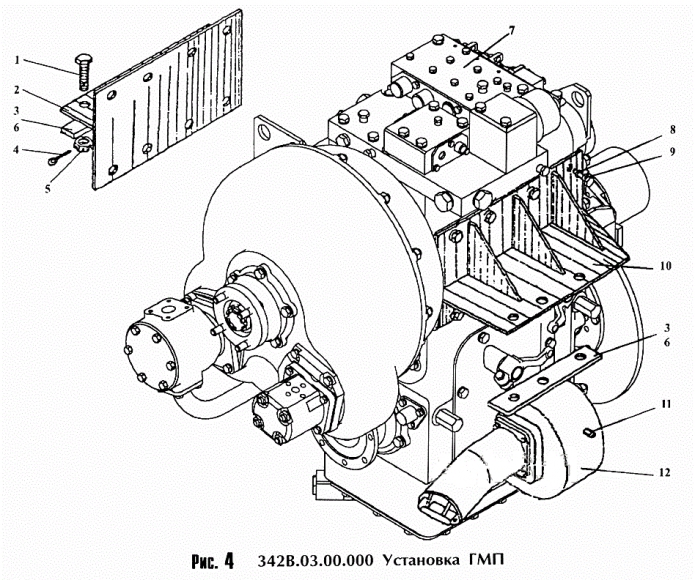 1
2
3
6
4
5
7
8
9
10
3
6
11
12

Рис. 4 342В.03.00.000 Установка ГМП