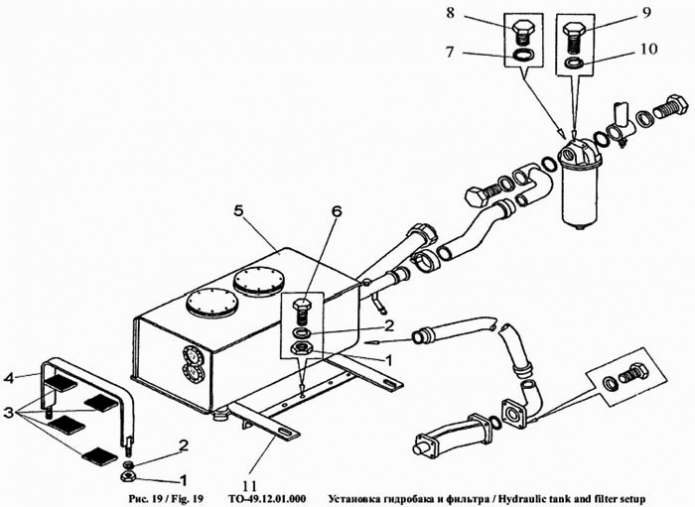 8
9
7
10
5
6
2
1
4
3
2
1
11

Рис. 19 / Fig. 19 ТО-49.12.01.000 Установка гидробака и фильтра / Hydraulic tank and filter setup