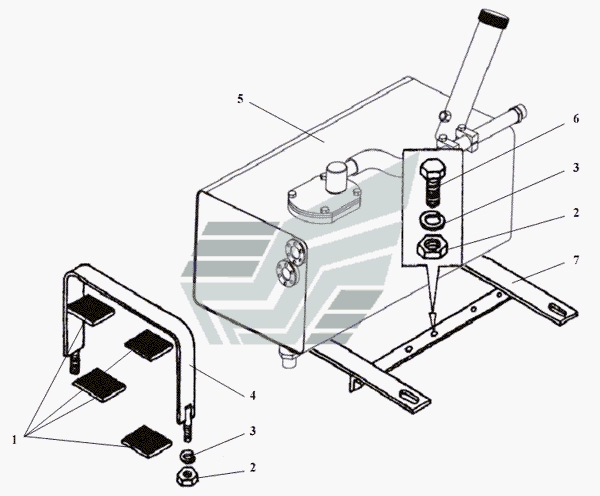 5
6
3
2
7
4
1
3
2