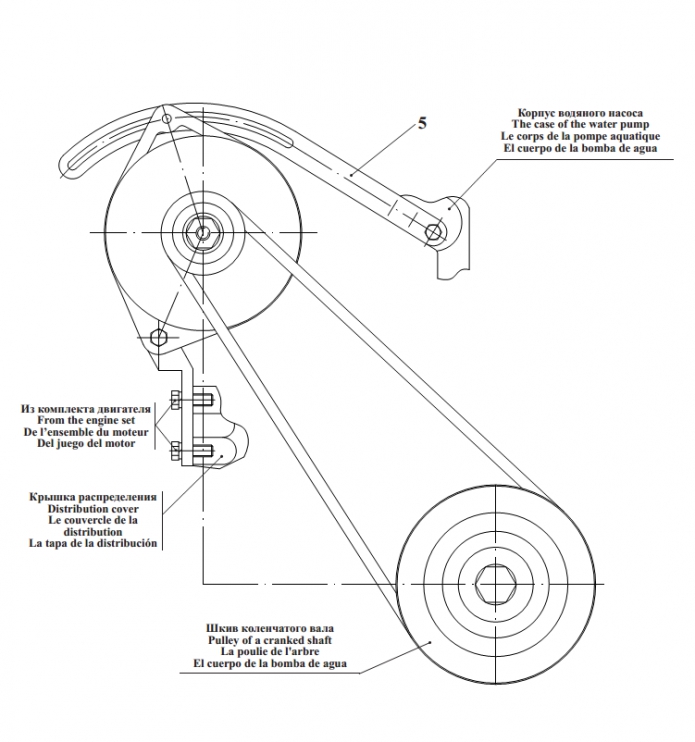 5

Корпус водяного насоса
The case of the water pump
Le corps de la pompe aquatique
El cuerpo de la bomba de agua

Из комплекта двигателя
From the engine set
De l'ensemble du moteur
Del juego del motor

Крышка распределения
Distribution cover
Le couvercle de la distribution
La tapa de la distribución

Шкив коленчатого вала
Pulley of a cranked shaft
La poulie de l'arbre
El cuerpo de la bomba de agua