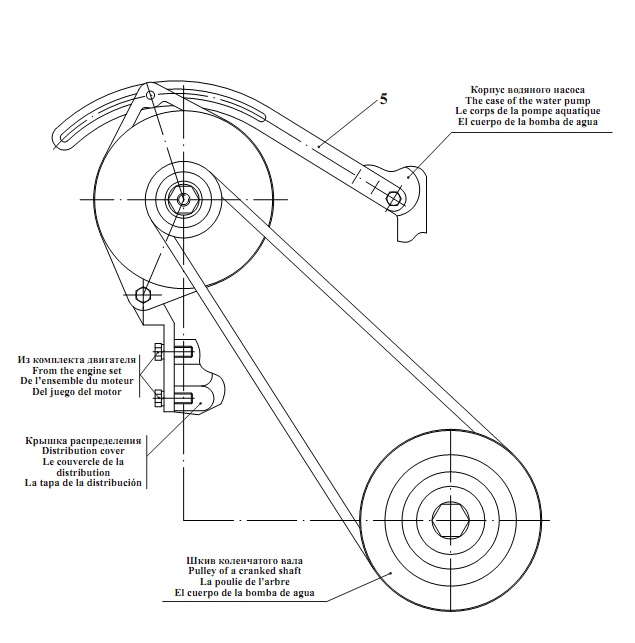 5

Корпус водяного насоса
The case of the water pump
Le corps de la pompe aquatique
El cuerpo de la bomba de agua

Из комплекта двигателя
From the engine set
De l'ensemble du moteur
Del juego del motor

Крышка распределения
Distribution cover
Le couvercle de la distribution
La tapa de la distribución

Шкив коленчатого вала
Pulley of a cranked shaft
La poulie de l'arbre
El cuerpo de la bomba de agua