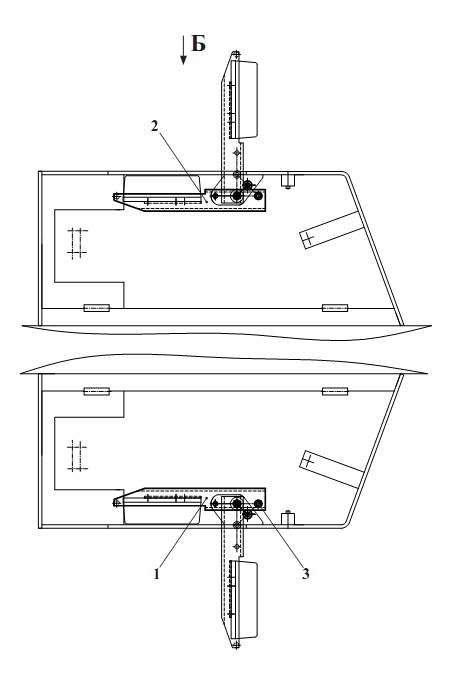 Б

2

1

3