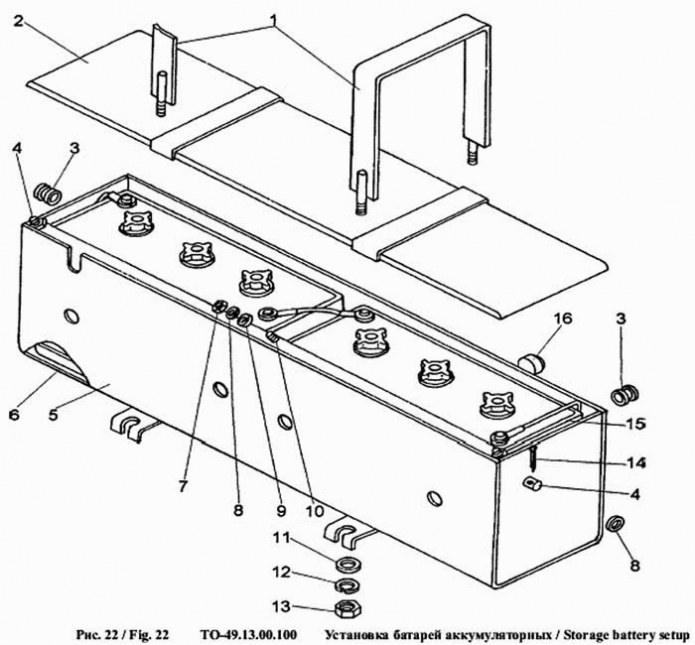 2
1
4
3
16
3
6
5
15
14
4
7
8
9
10
8
11
12
13

Рис. 22 / Fig. 22 ТО-49.13.00.100 Установка батарей аккумуляторных / Storage battery setup