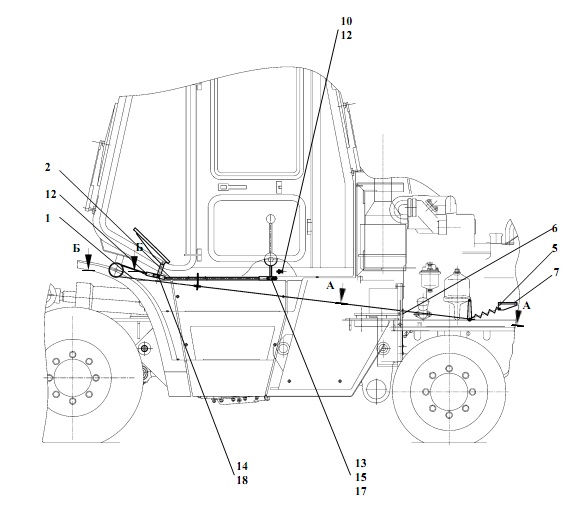 10
12
2
12
1
Б
Б
6
5
7
А
А
14
18
13
15
17