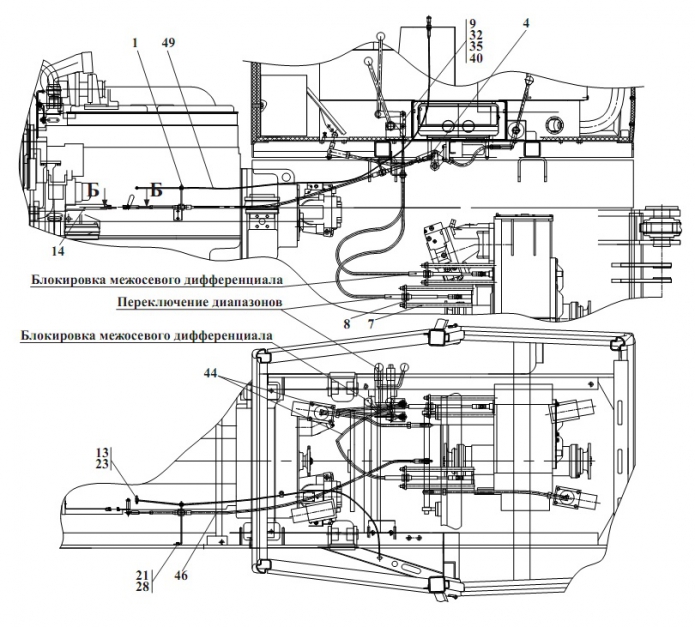 1
49
9
32
35
40
4
Б
Б
14
Блокировка межосевого дифференциала
Переключение диапазонов
8
7
Блокировка межосевого дифференциала
44
13
23
21
28
46