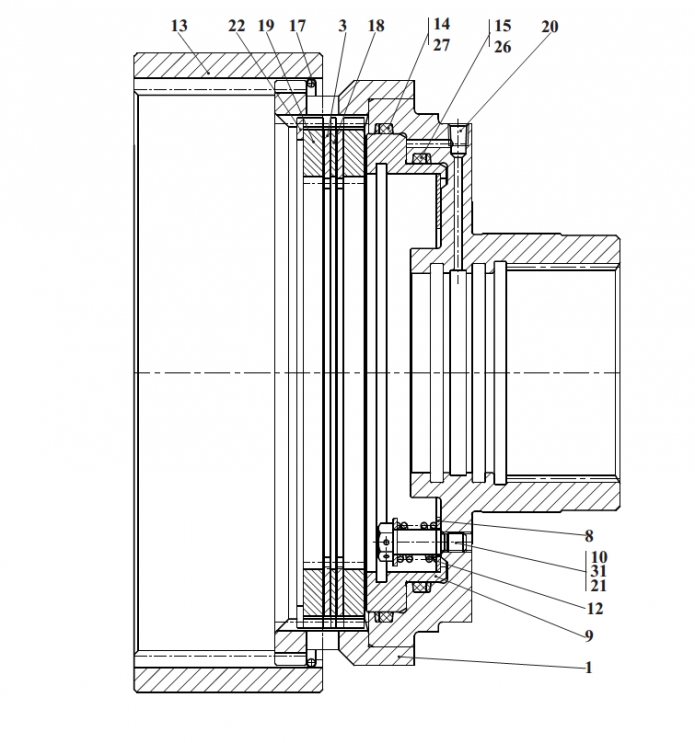 13 22 19 17 3 18 14 27 15 26 20

8
10
31
21
12
9
1