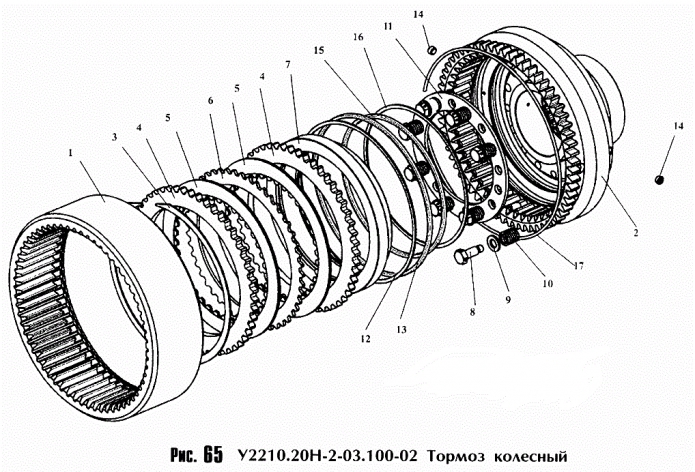 14
11
16
15
7
4
5
6
5
4
3
1
14
2
17
10
9
8
13
12

Рис. 65 У2210.20Н-2-03.100-02 Тормоз колесный