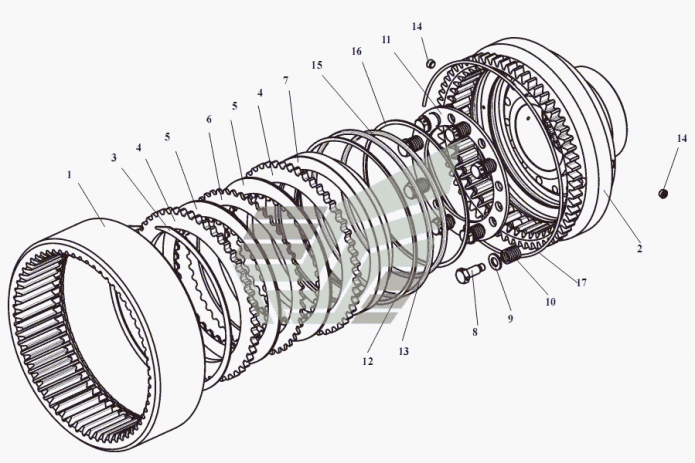 14
16
11
15
7
4
5
6
5
4
3
1
14
2
17
10
9
8
13
12