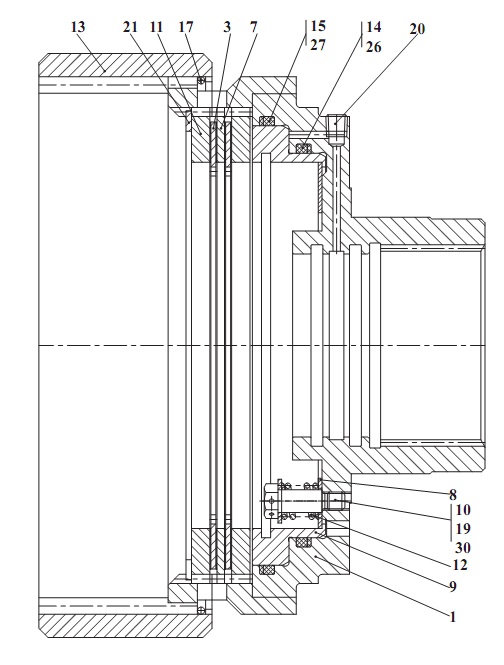 13 21 11 17 3 7 15 27 14 26 20

8
10
19
30
12
9
1