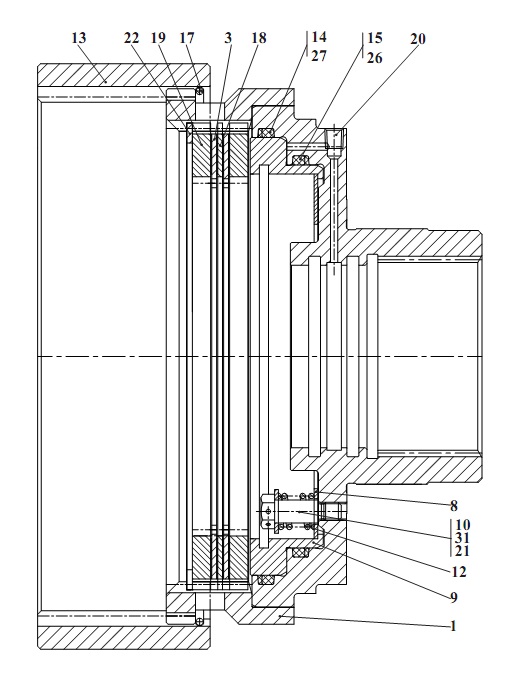 13
22
19
17
3
18
14
27
15
26
20
8
10
31
21
12
9
1