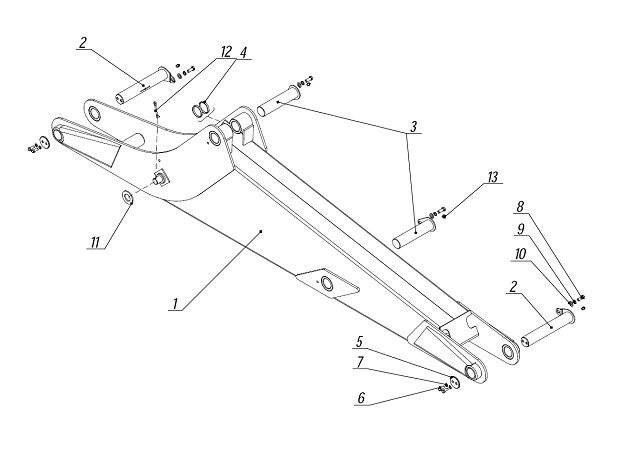 2
12
4
3
13
8
9
10
2
11
1
5
7
6