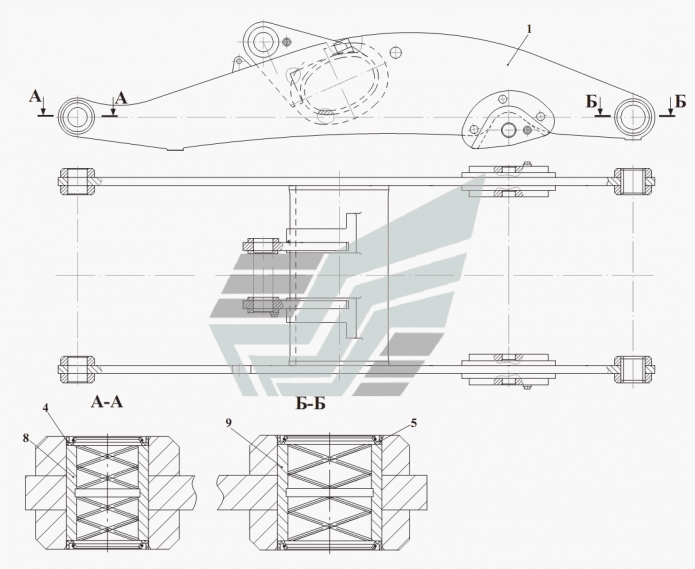 1
А
А
Б
Б
А-А
Б-Б
4
8
9
5