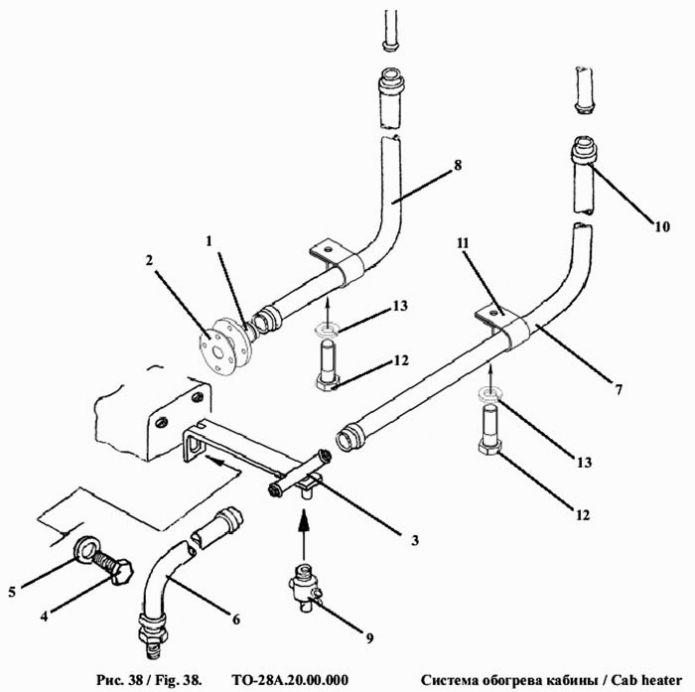 8

10

1

2

11

13

12

7

13

12

3

5

4

6

9

Рис. 38 / Fig. 38. ТО-28А.20.00.000 Система обогрева кабины / Cab heater