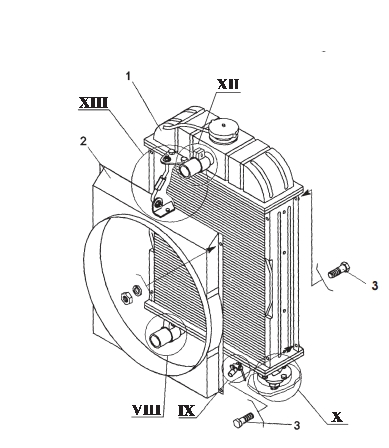 1
XII
XIII
2
3
VIII
IX
X
3