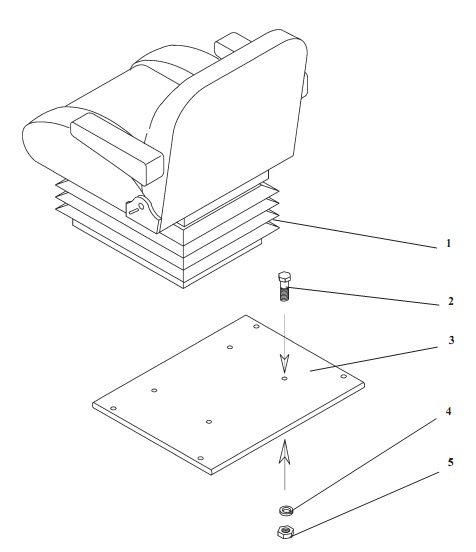 1
2
3
4
5