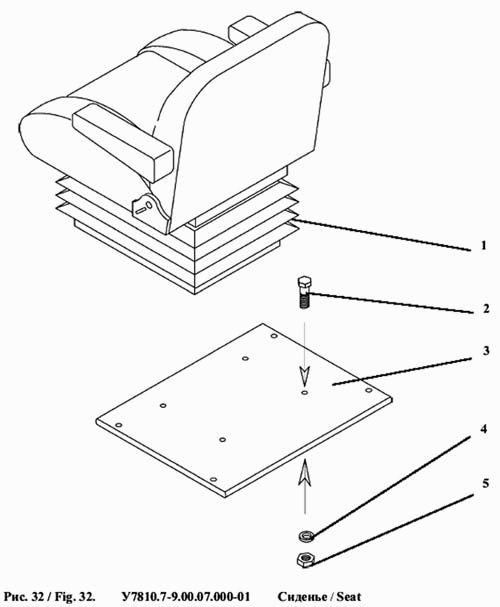 1

2

3

4

5

Рис. 32 / Fig. 32. У7810.7-9.00.07.000-01 Сиденье / Seat