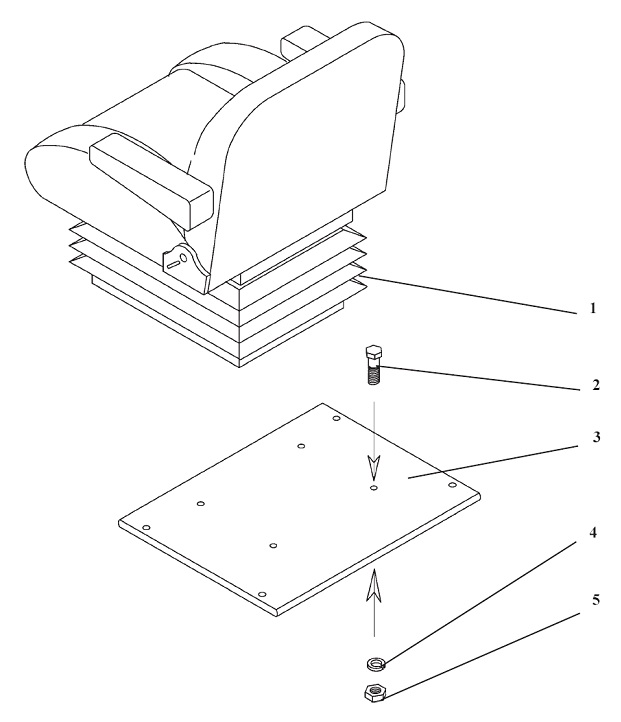 1
2
3
4
5