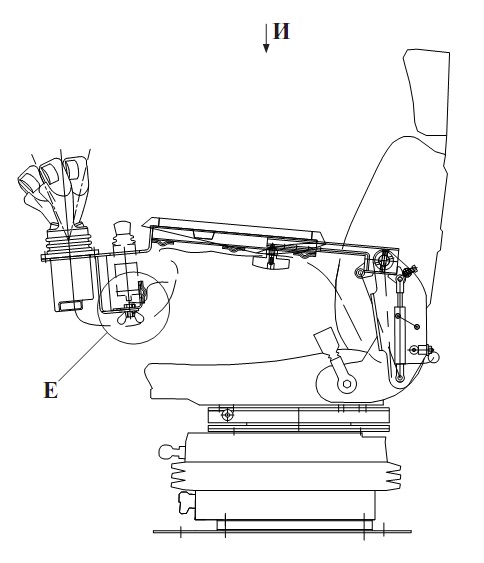 И

Е