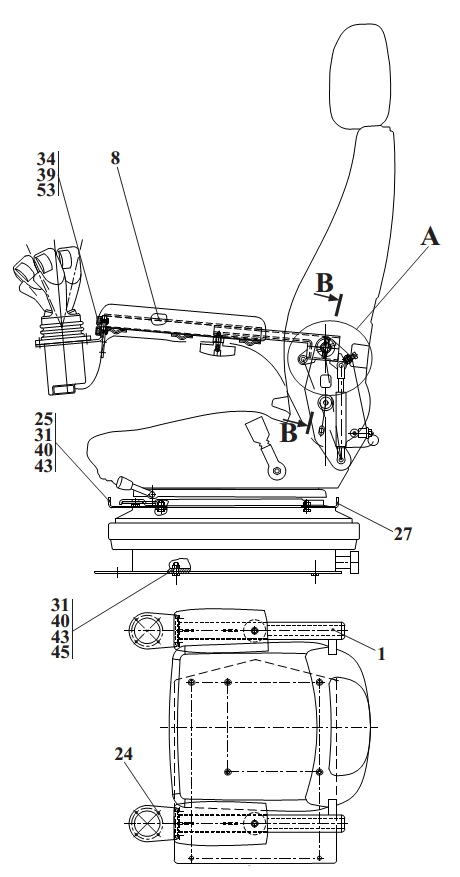 34
39
53

8

A

B

B

25
31
40
43

27

31
40
43
45

1

24