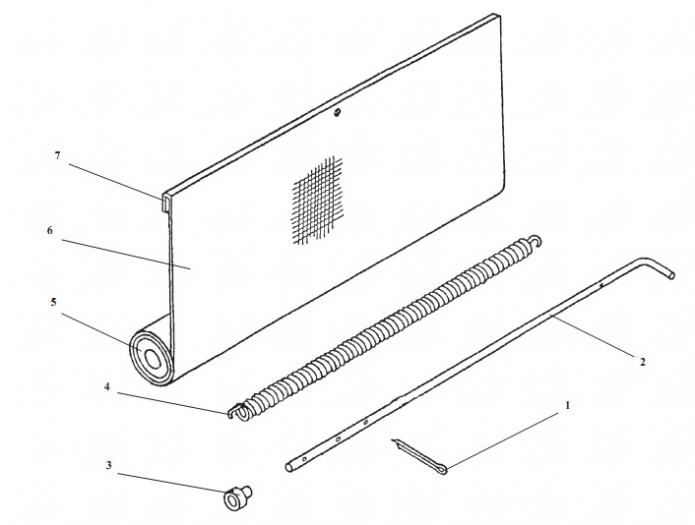 7
6
5
4
3
2
1