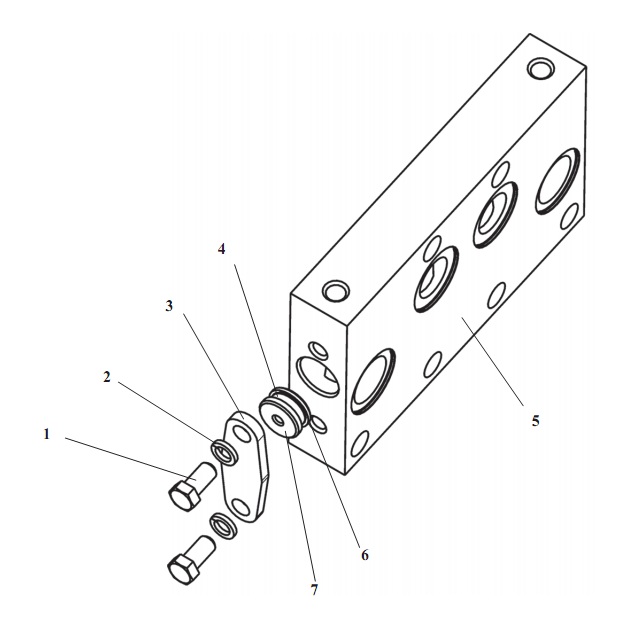 4
3
2
1
5
6
7