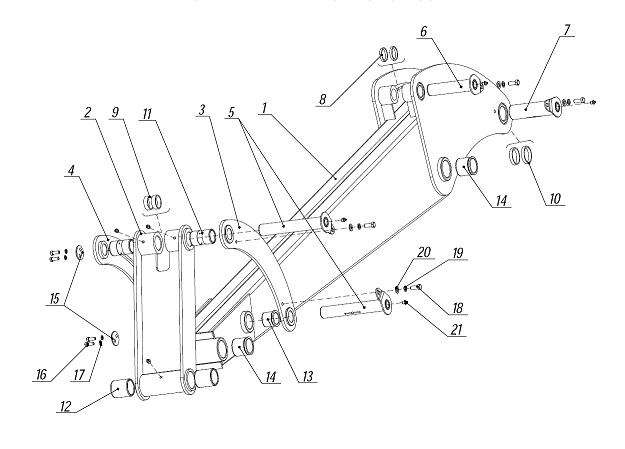 6
7
8
2
9
11
3
5
1
4
14
10
20
19
15
18
21
16
17
14
13
12